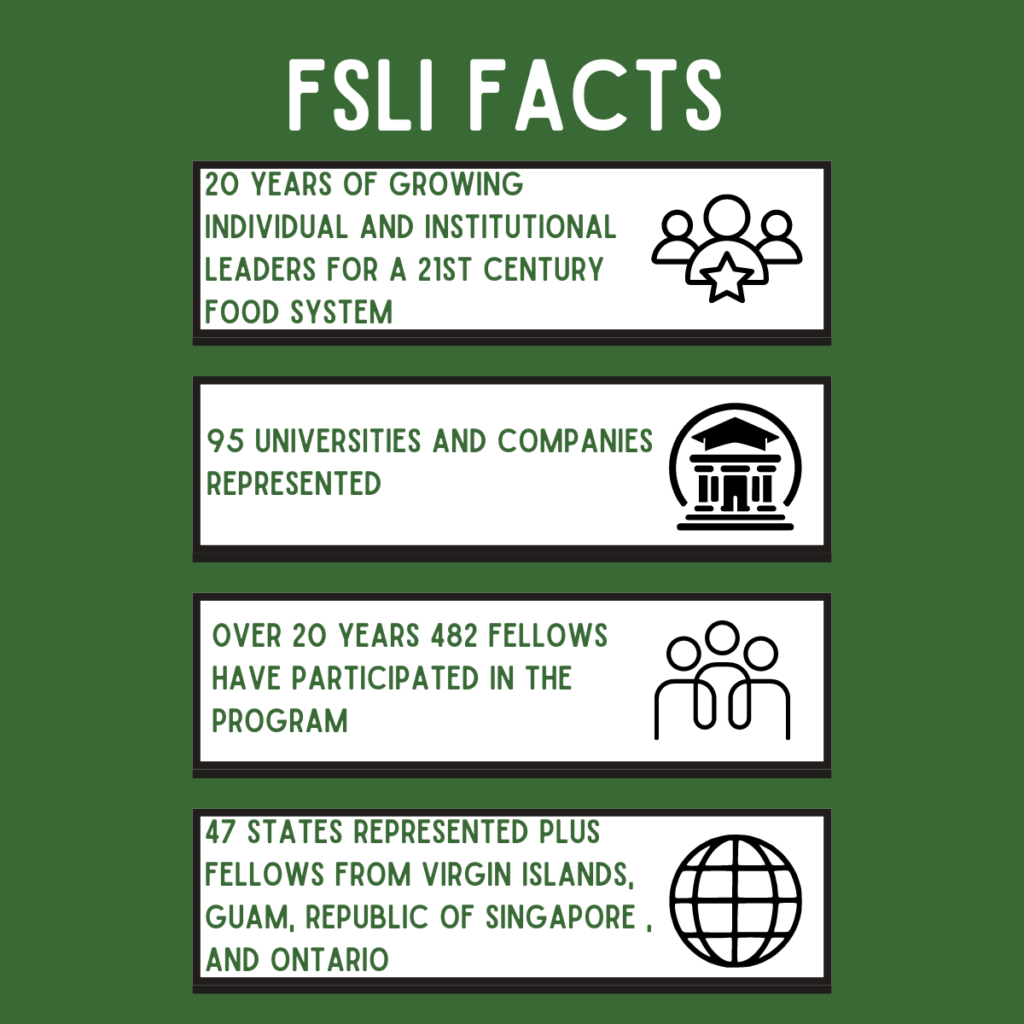 FSLI FACTS

20 YEARS OF GROWING INDIVIDUAL AND INSTITUTIONAL LEADERS FOR A 21ST CENTURY FOOD SYSTEM

95 UNIVERSITIES AND COMPANIES REPRESENTED

OVER 20 YEARS 482 FELLOWS HAVE PARTICIPATED IN THE PROGRAM

47 STATES REPRESENTED PLUS FELLOWS FROM VIRGIN ISLANDS, GUAM, REPUBLIC OF SINGAPORE , AND ONTARIO